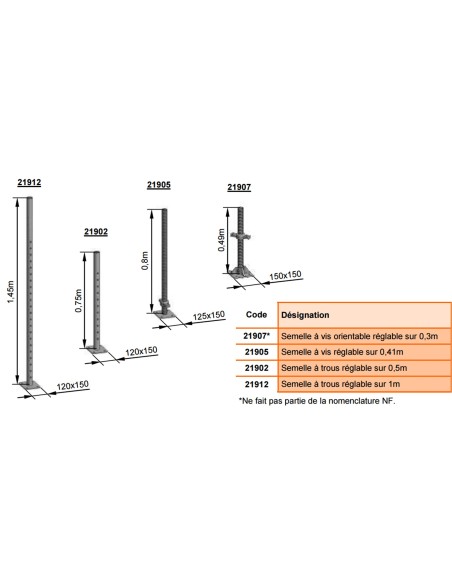 21912

1,45m

120x150

21902

0,75m

120x150

21905

0,8m

125x150

21907

0,49m

150x150

| Code | Désignation |
|---|---|
| 21907* | Semelle à vis orientable réglable sur 0,3m |
| 21905 | Semelle à vis réglable sur 0,41m |
| 21902 | Semelle à trous réglable sur 0,5m |
| 21912 | Semelle à trous réglable sur 1m |

*Ne fait pas partie de la nomenclature NF.