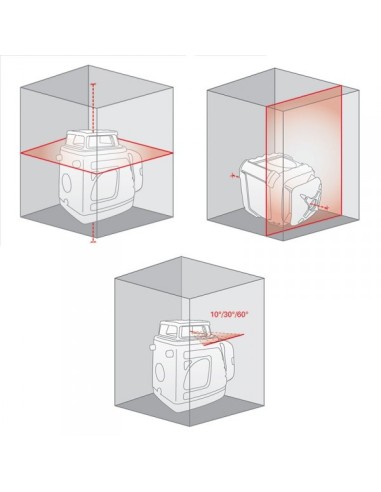 10°/30°/60°