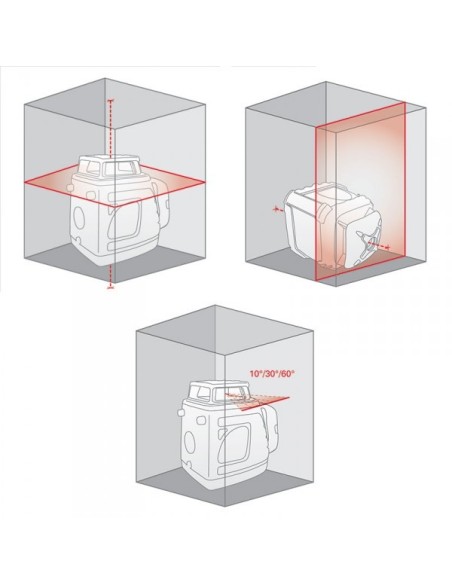 10°/30°/60°