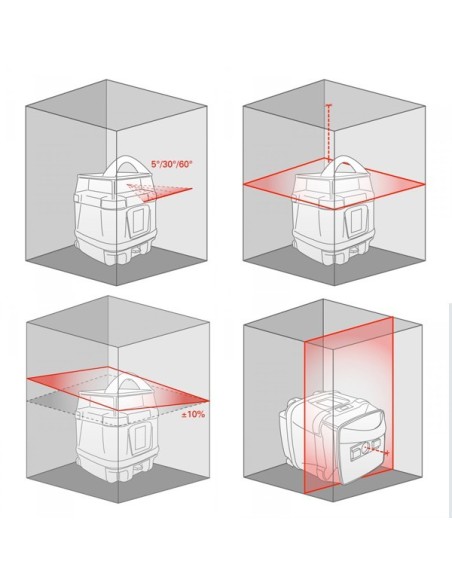 5°/30°/60°

±10%